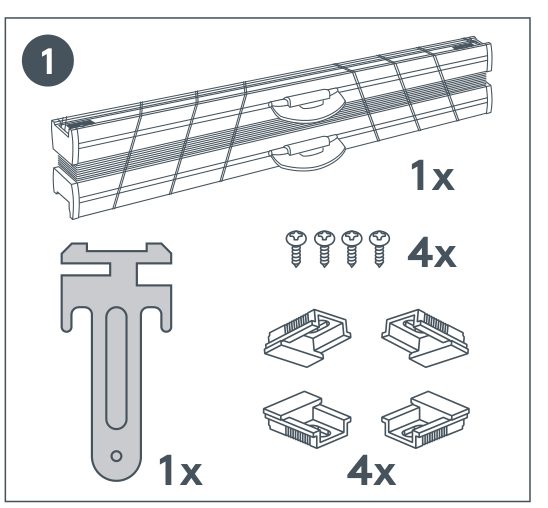 1

1x

4x

1x

4x