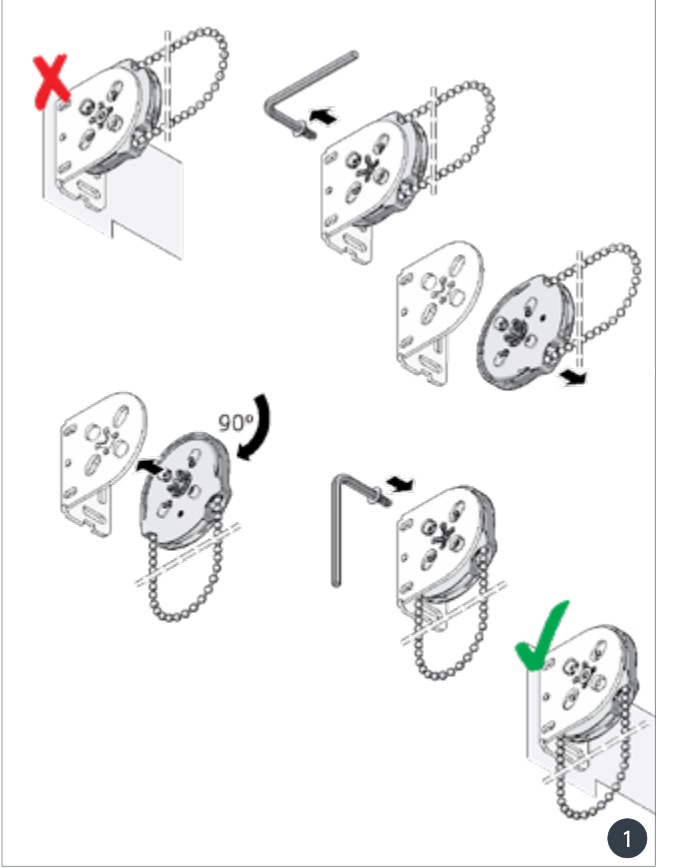 90°

1